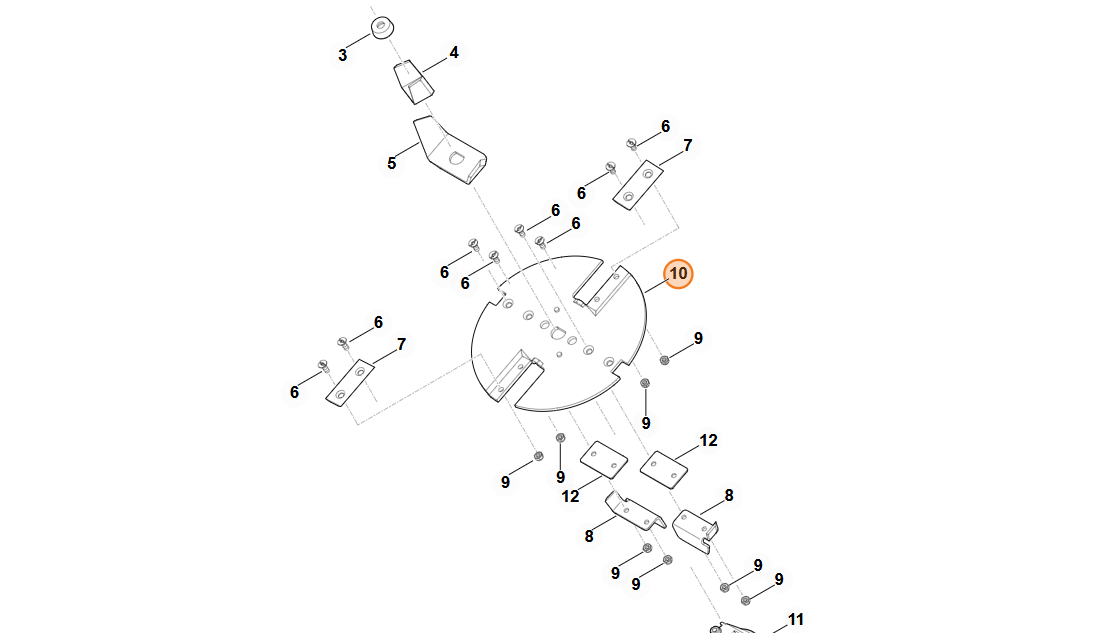 3
4
5
6
7
6
6
6
6
6
10
6
7
6
9
9
12
9
9
12
8
8
9
9
9
9
11